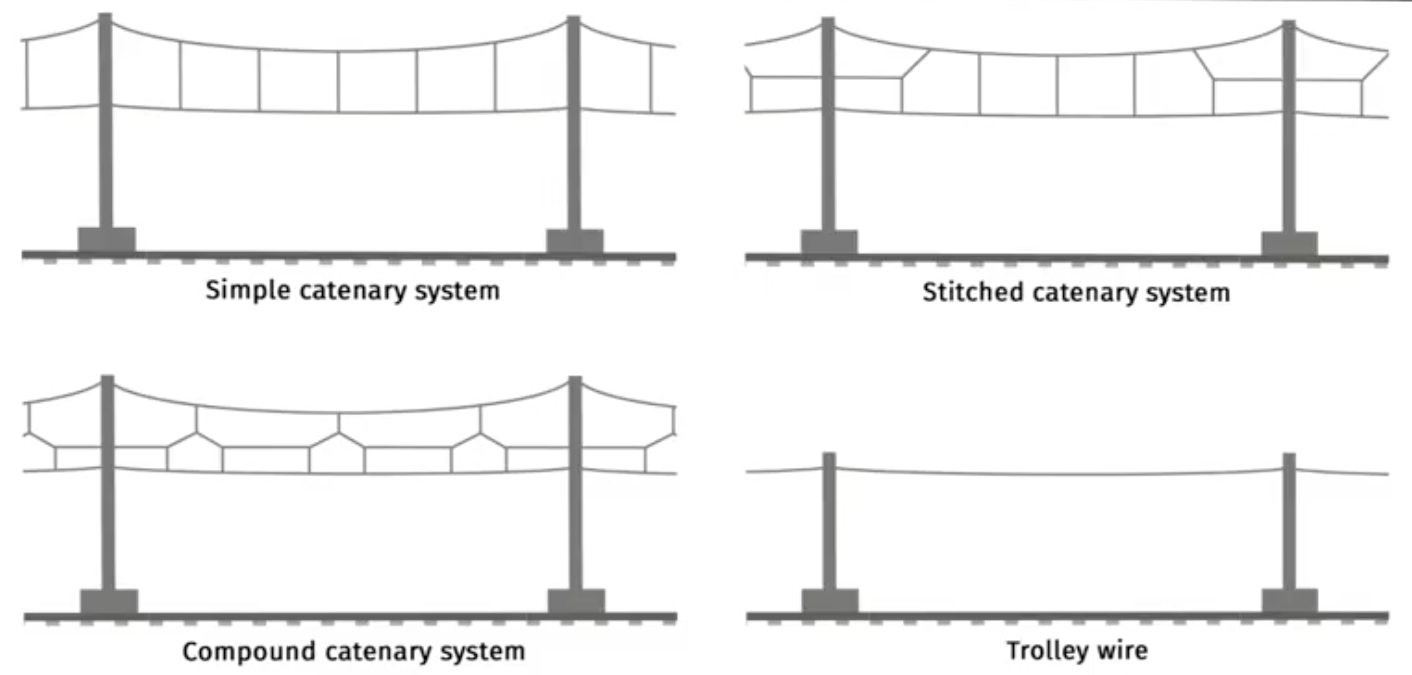 Simple catenary system

Stitched catenary system

Compound catenary system

Trolley wire